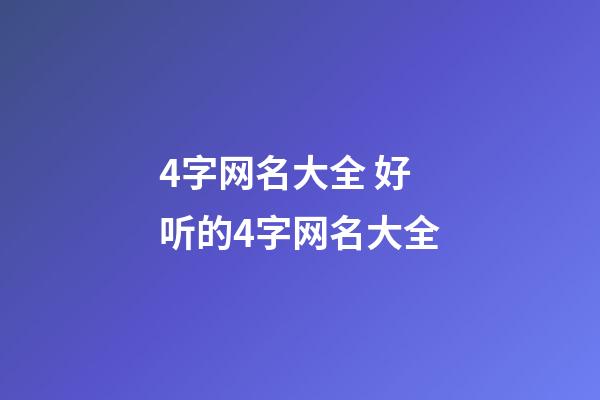 4字网名大全 好听的4字网名大全